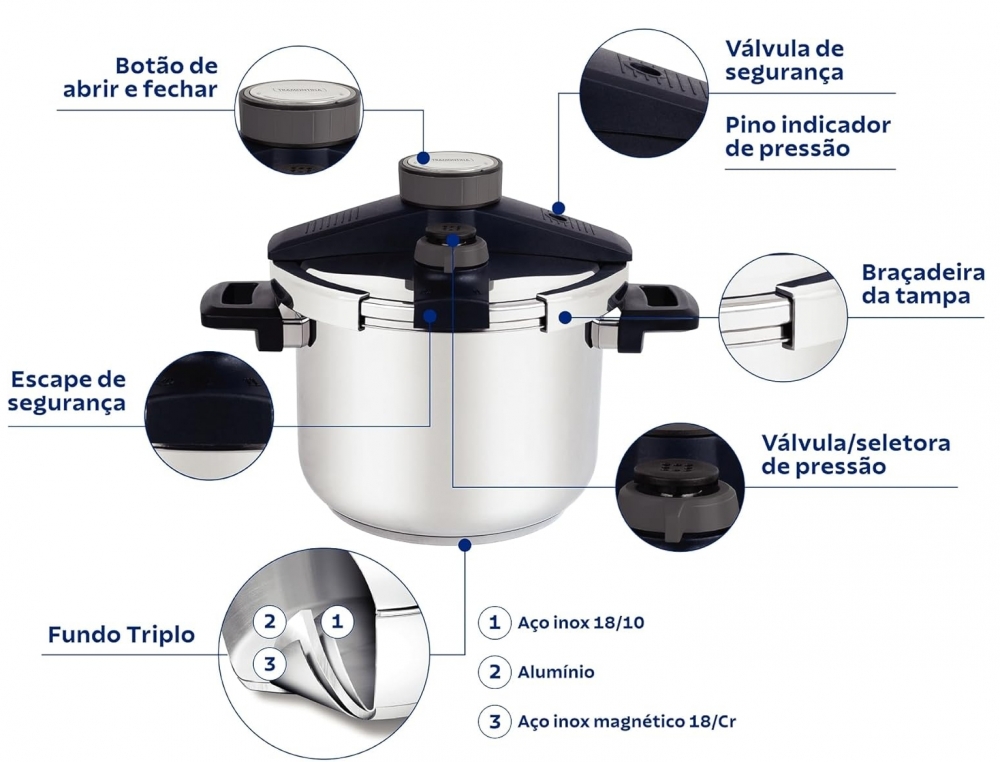 Botão de abrir e fechar

Válvula de segurança

Pino indicador de pressão

Braçadeira da tampa

Escape de segurança

Válvula/seletora de pressão

Fundo Triplo

2

1

3

1 Aço inox 18/10

2 Alumínio

3 Aço inox magnético 18/Cr